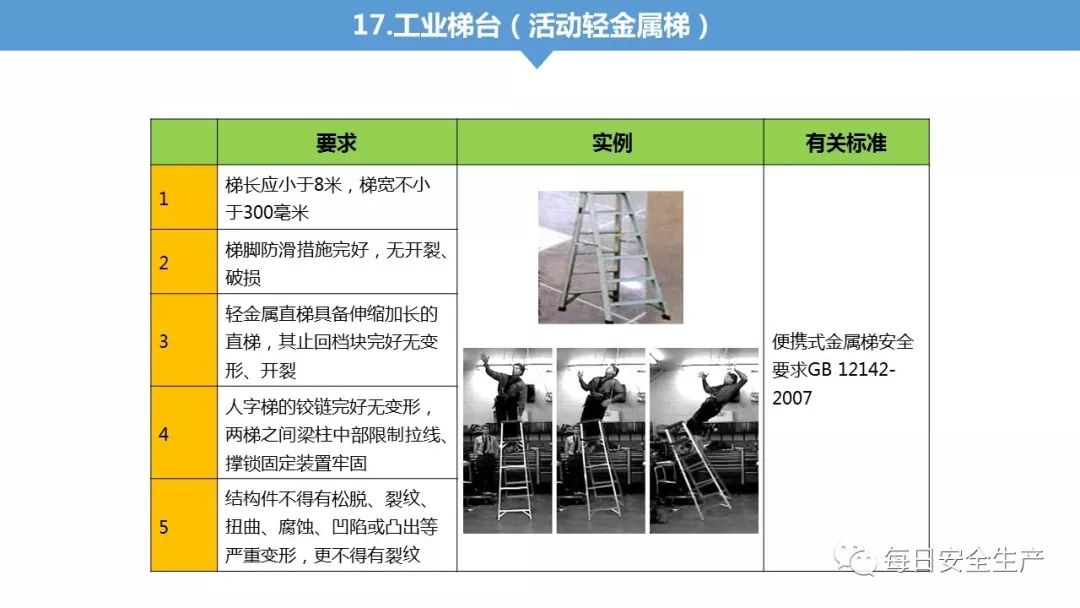 17.工业梯台（活动轻金属梯）

| | 要求 | 实例 | 有关标准 |
|---|---|---|---|
| 1 | 梯长应小于8米，梯宽不小于300毫米 | | 便携式金属梯安全要求GB 12142-2007 |
| 2 | 梯脚防滑措施完好，无开裂、破损 | | |
| 3 | 轻金属直梯具备伸缩加长的直梯，其止回档块完好无变形、开裂 | | |
| 4 | 人字梯的铰链完好无变形，两梯之间梁柱中部限制拉线、撑锁固定装置牢固 | | |
| 5 | 结构件不得有松脱、裂纹、扭曲、腐蚀、凹陷或凸出等严重变形，更不得有裂纹 | | |

每日安全生产