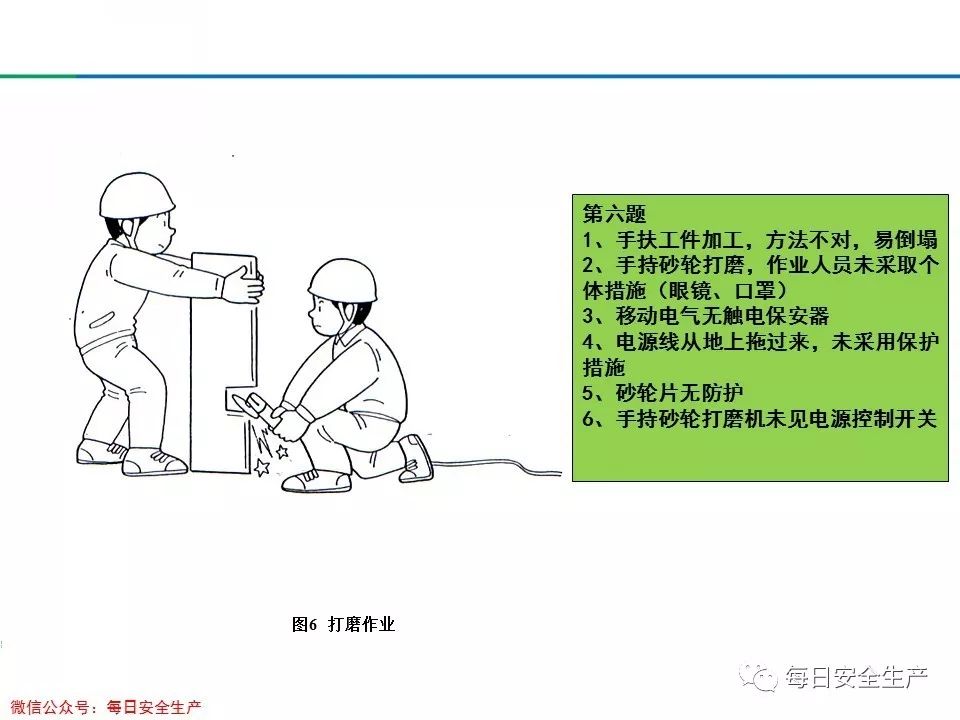 第六题
1、手扶工件加工，方法不对，易倒塌
2、手持砂轮打磨，作业人员未采取个体措施（眼镜、口罩）
3、移动电气无触电保安器
4、电源线从地上拖过来，未采用保护措施
5、砂轮片无防护
6、手持砂轮打磨机未见电源控制开关

图6 打磨作业

每日安全生产

微信公众号：每日安全生产