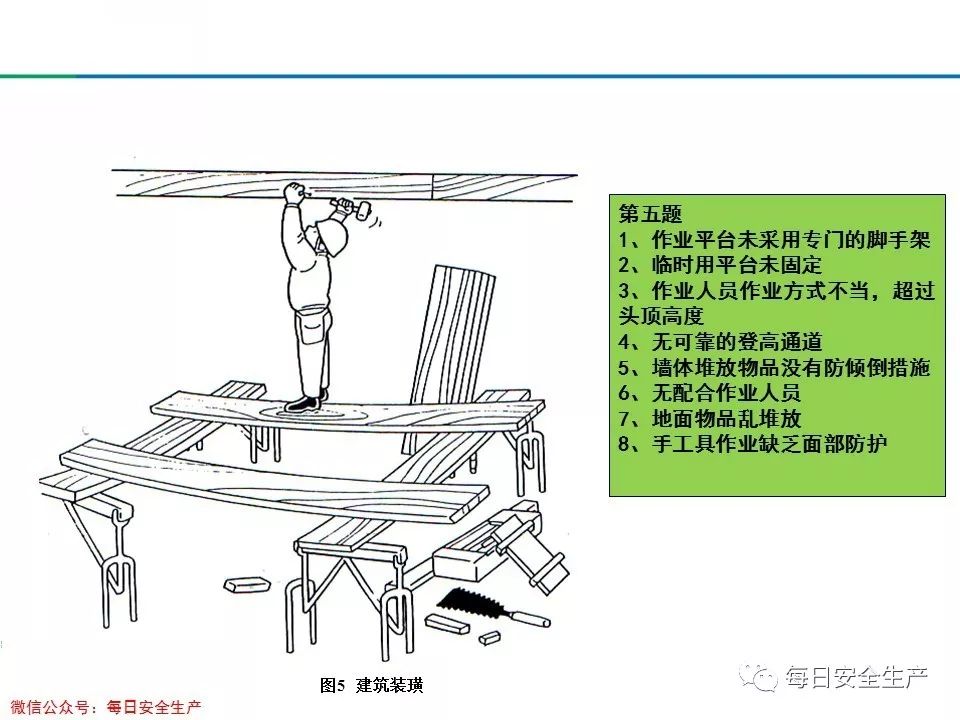 第五题
1、作业平台未采用专门的脚手架
2、临时用平台未固定
3、作业人员作业方式不当，超过头顶高度
4、无可靠的登高通道
5、墙体堆放物品没有防倾倒措施
6、无配合作业人员
7、地面物品乱堆放
8、手工具作业缺乏面部防护

图5 建筑装璜

每日安全生产

微信公众号：每日安全生产